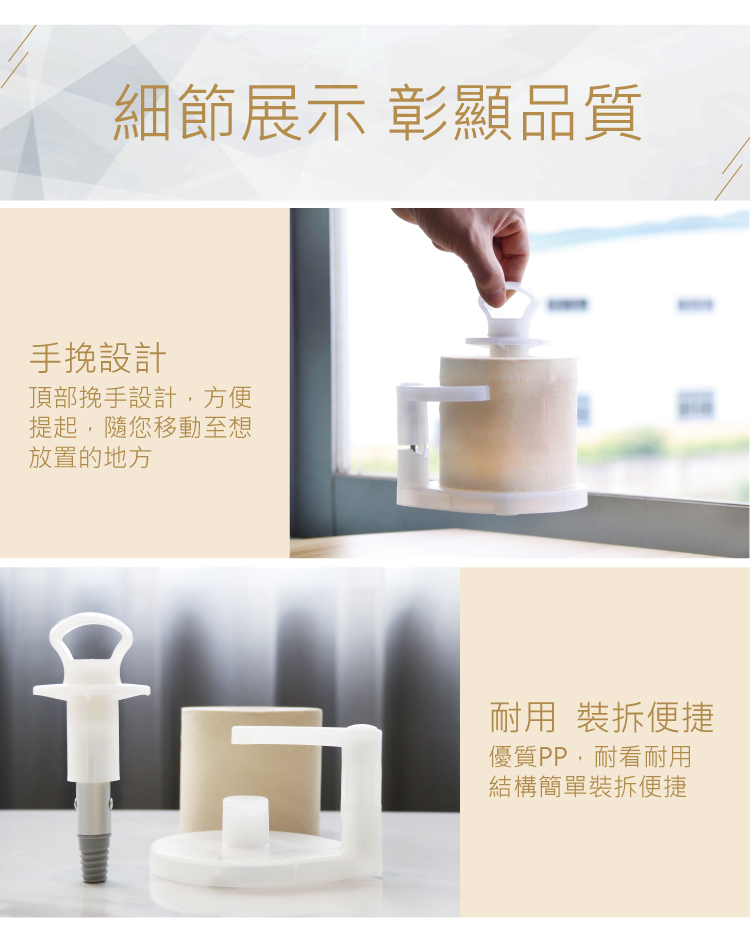 細節展示 彰顯品質

手挽設計

頂部挽手設計，方便提起，隨您移動至想放置的地方

耐用 裝拆便捷

優質PP，耐看耐用
結構簡單裝拆便捷